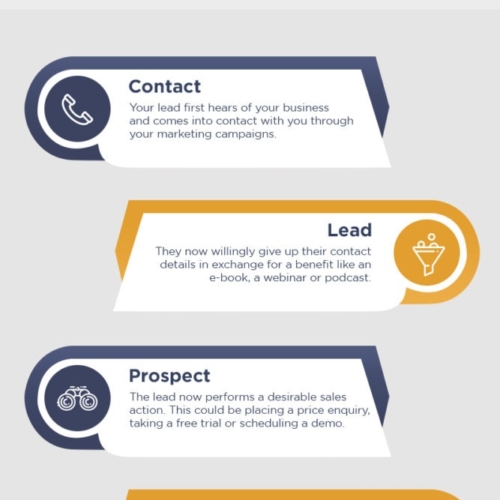 Contact

Your lead first hears of your business and comes into contact with you through your marketing campaigns.

Lead

They now willingly give up their contact details in exchange for a benefit like an e-book, a webinar or podcast.

Prospect

The lead now performs a desirable sales action. This could be placing a price enquiry, taking a free trial or scheduling a demo.