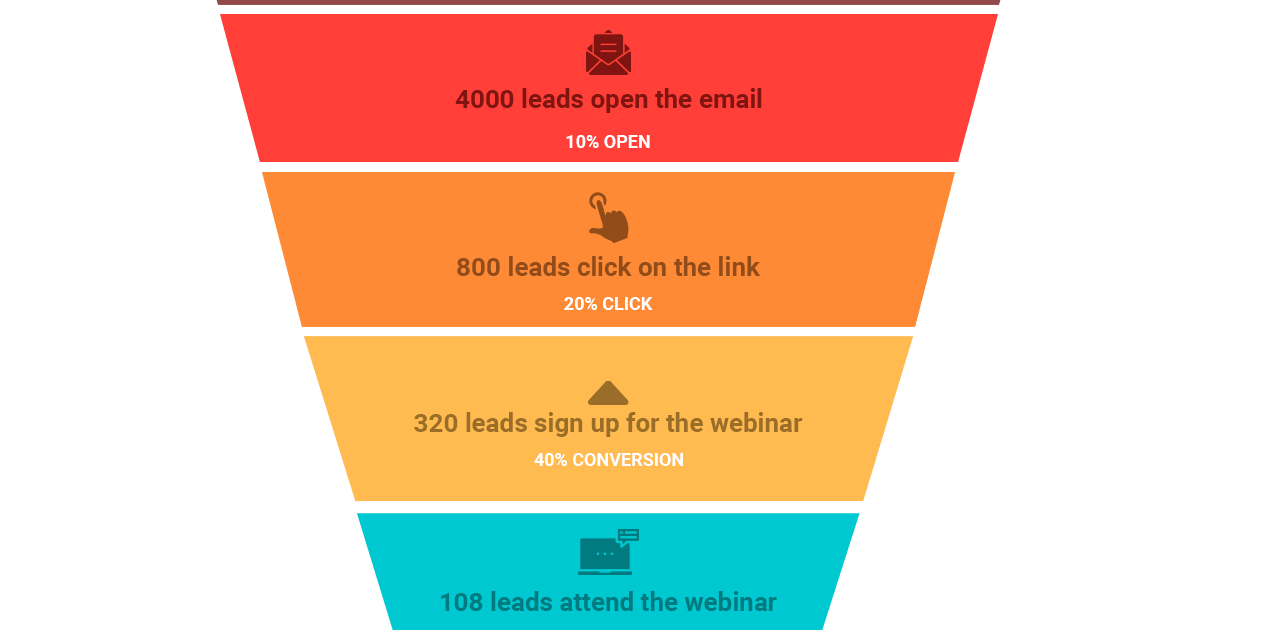 4000 leads open the email

10% OPEN

800 leads click on the link

20% CLICK

320 leads sign up for the webinar

40% CONVERSION

108 leads attend the webinar