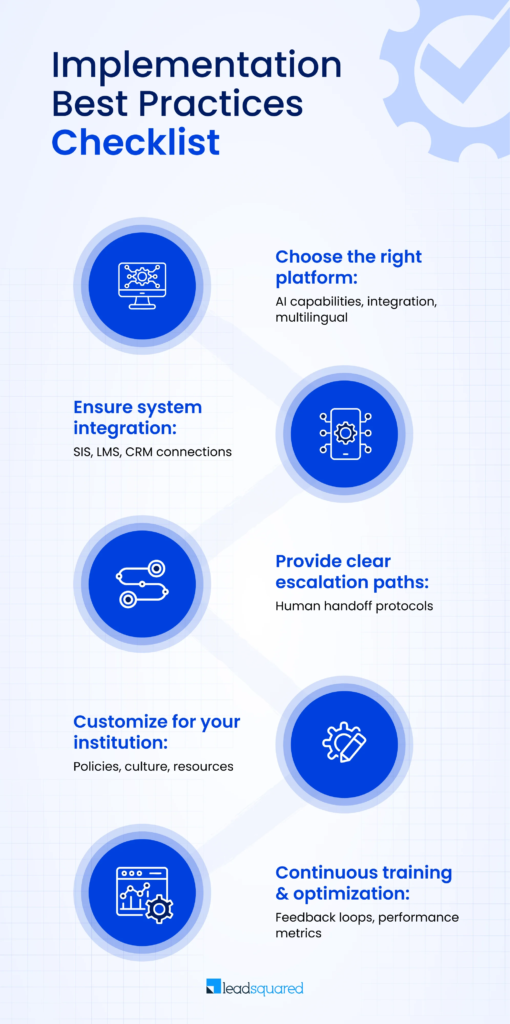 Implementation Best Practices Checklist

Choose the right platform:
AI capabilities, integration, multilingual

Ensure system integration:
SIS, LMS, CRM connections

Provide clear escalation paths:
Human handoff protocols

Customize for your institution:
Policies, culture, resources

Continuous training & optimization:
Feedback loops, performance metrics

leadsquared